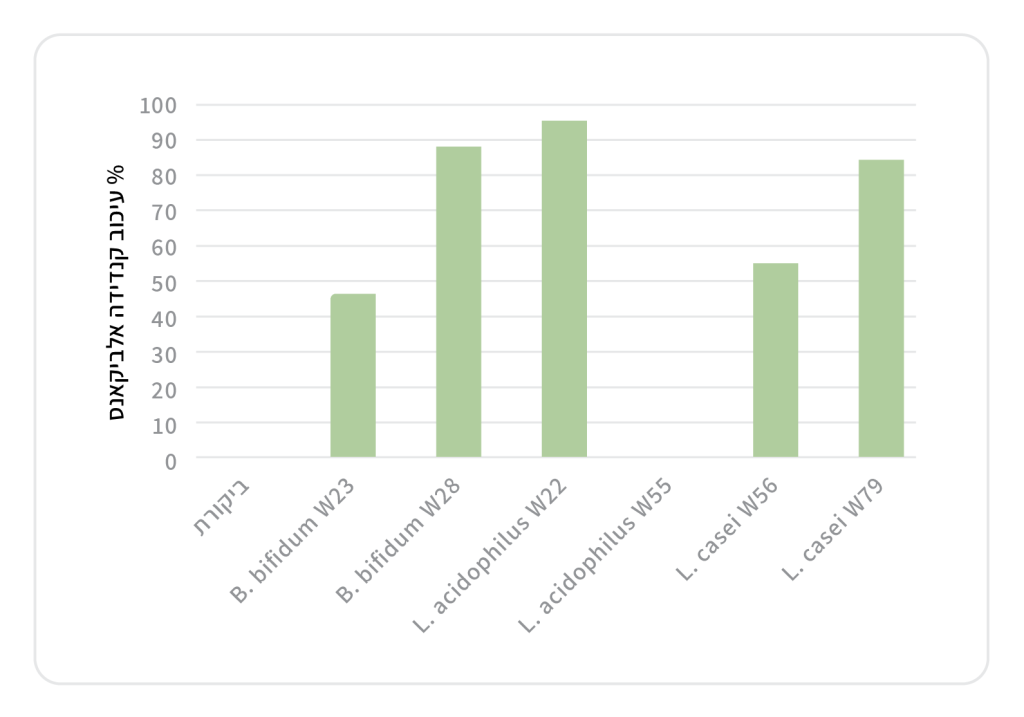 % עיכוב קנדידה אלביקאנס

100
90
80
70
60
50
40
30
20
10
0

ביקורת
B. bifidum W23
B. bifidum W28
L. acidophilus W22
L. acidophilus W55
L. casei W56
L. casei W79