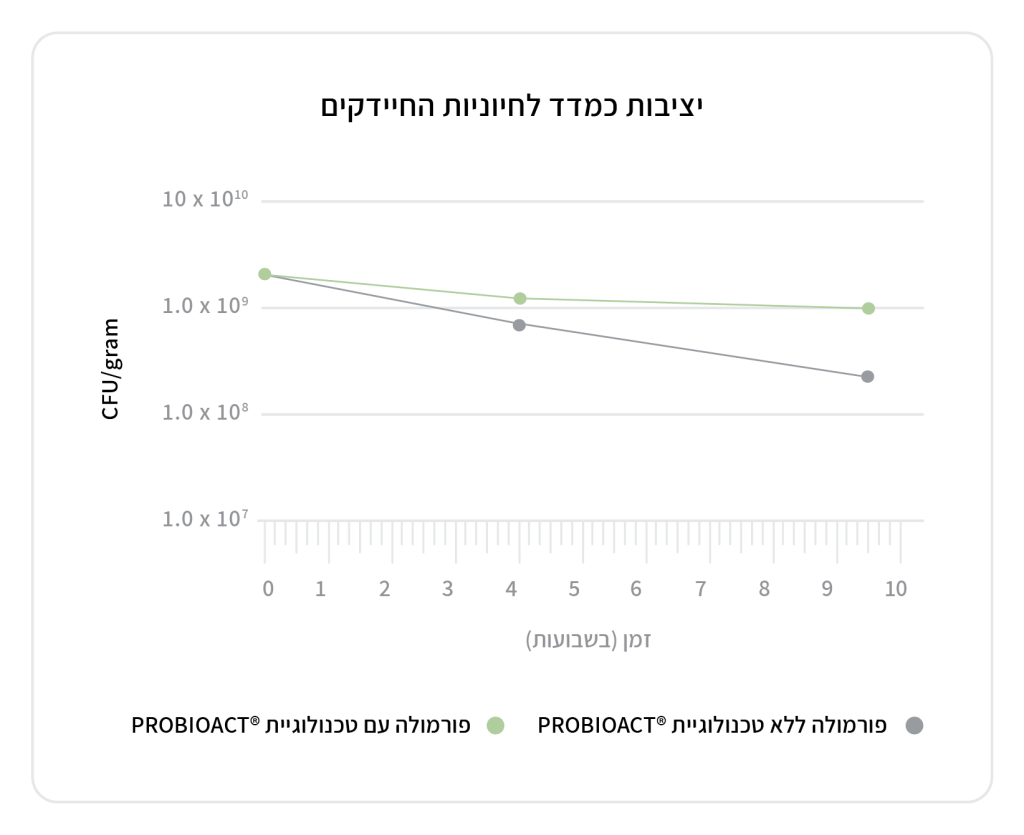 יציבות כמדד לחיוניות החיידקים

CFU/gram

$10 \times 10^{10}$
$1.0 \times 10^{9}$
$1.0 \times 10^{8}$
$1.0 \times 10^{7}$

0 1 2 3 4 5 6 7 8 9 10

זמן (בשבועות)

פורמולה ללא טכנולוגיית PROBIOACT®
פורמולה עם טכנולוגיית PROBIOACT®